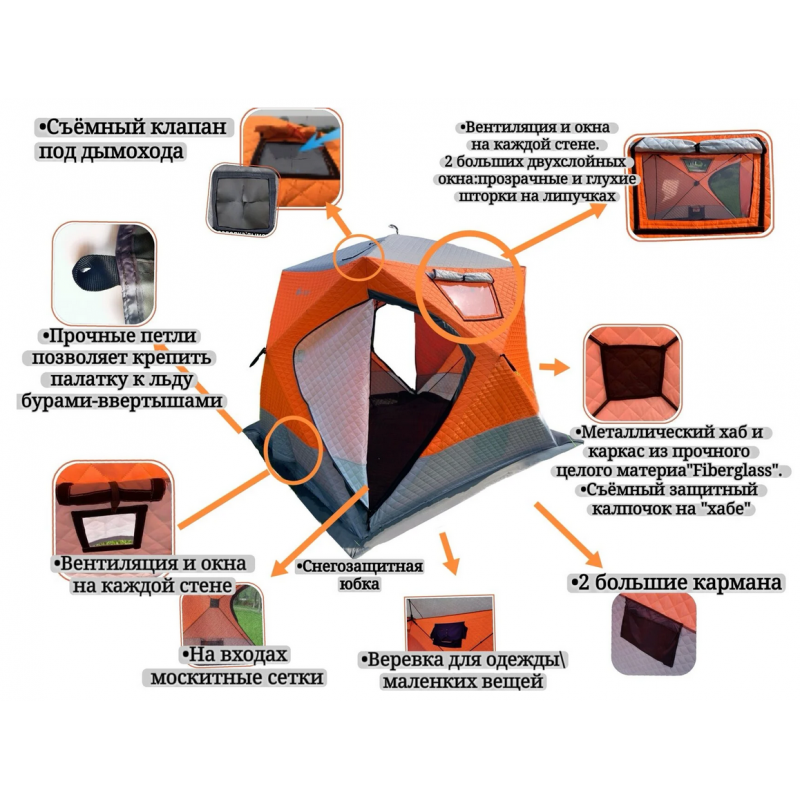 •Съёмный клапан под дымохода

•Вентиляция и окна на каждой стене. 2 больших двухслойных окна:прозрачные и глухие шторки на липучках

•Прочные петли позволяет крепить палатку к льду бурами-ввертышами

•Металлический хаб и каркас из прочного целого материа"Fiberglass".
•Съёмный защитный калпочок на "хабе"

•Вентиляция и окна на каждой стене

•Снегозащитная юбка

•2 большие кармана

•На входах москитные сетки

•Веревка для одежды\ маленких вещей